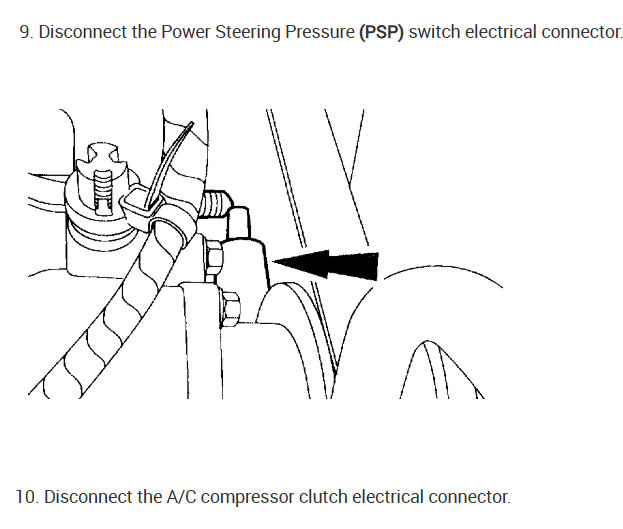 9. Disconnect the Power Steering Pressure (PSP) switch electrical connector.

10. Disconnect the A/C compressor clutch electrical connector.