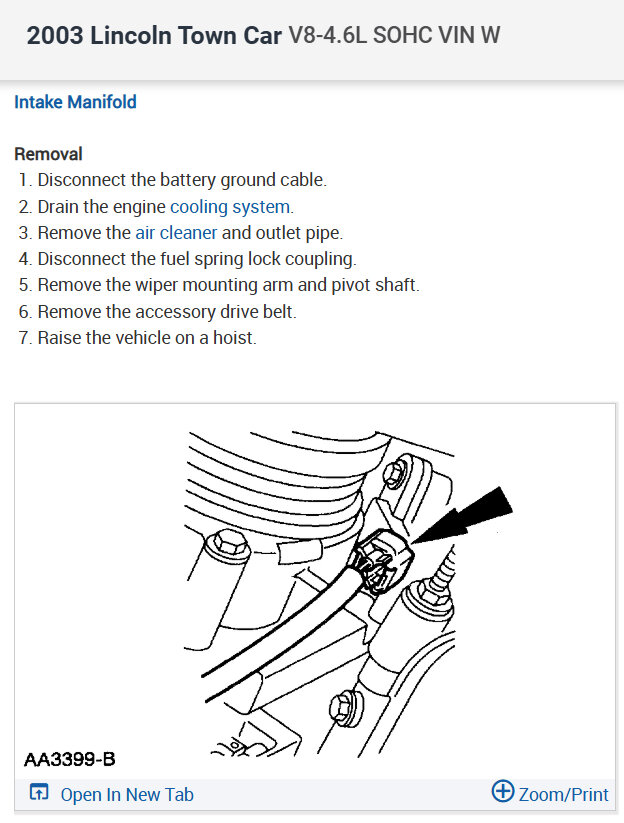 2003 Lincoln Town Car V8-4.6L SOHC VIN W

Intake Manifold

Removal
1. Disconnect the battery ground cable.
2. Drain the engine cooling system.
3. Remove the air cleaner and outlet pipe.
4. Disconnect the fuel spring lock coupling.
5. Remove the wiper mounting arm and pivot shaft.
6. Remove the accessory drive belt.
7. Raise the vehicle on a hoist.

AA3399-B

Open In New Tab

Zoom/Print