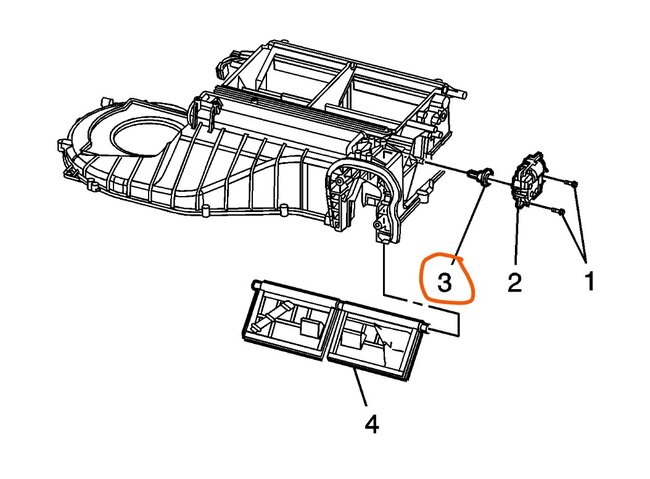 3
2
1
4