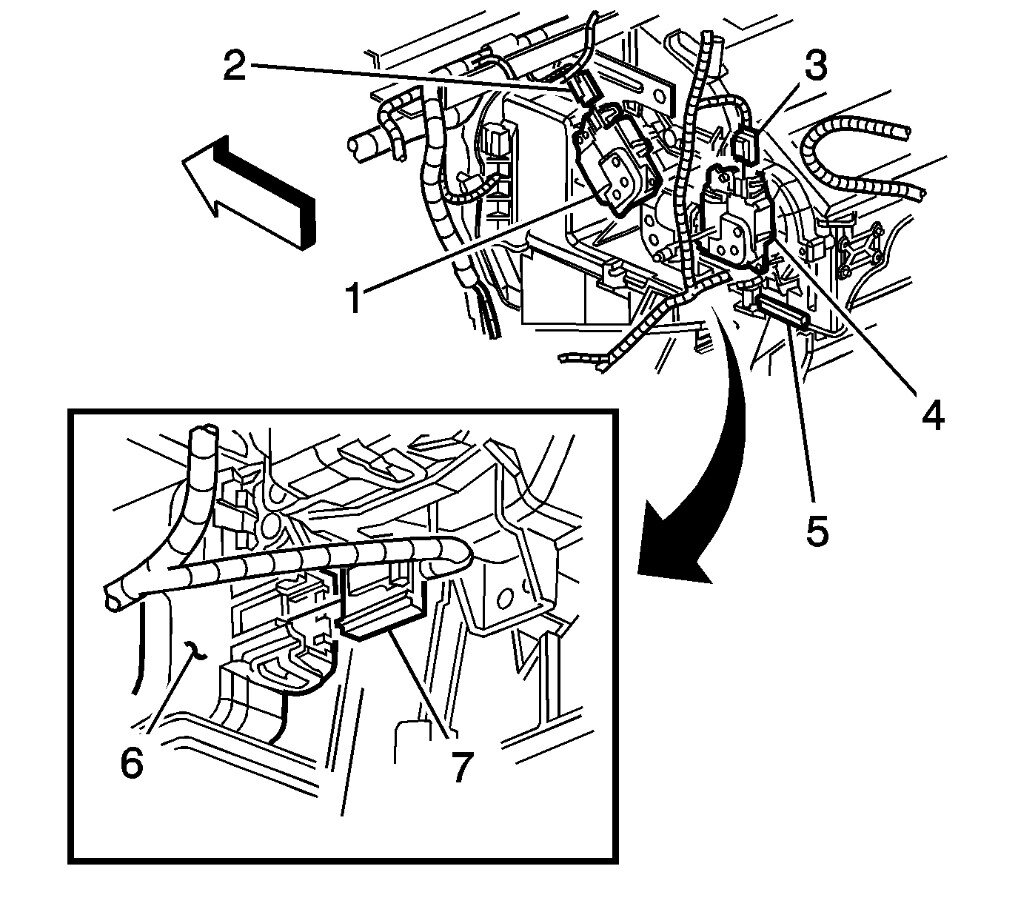 2
3
1
4
5
6
7