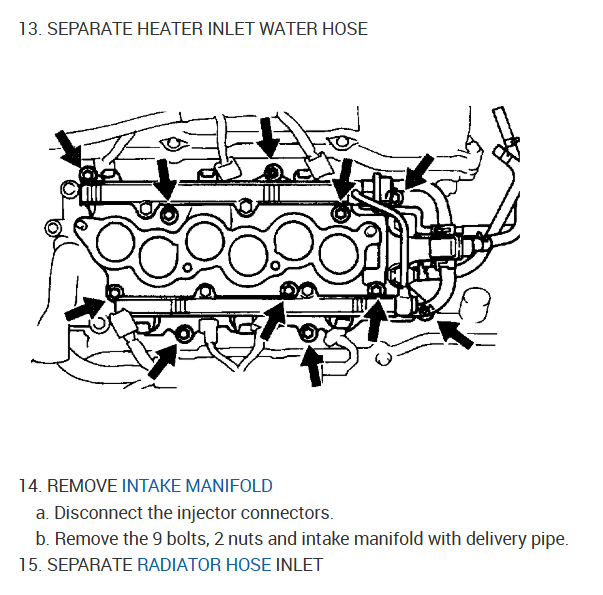 13. SEPARATE HEATER INLET WATER HOSE

14. REMOVE INTAKE MANIFOLD

a. Disconnect the injector connectors.

b. Remove the 9 bolts, 2 nuts and intake manifold with delivery pipe.

15. SEPARATE RADIATOR HOSE INLET