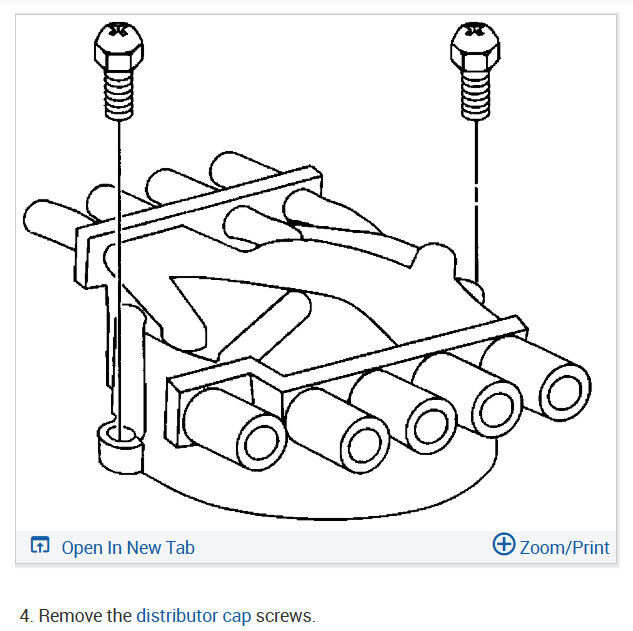 Open In New Tab

Zoom/Print

4. Remove the distributor cap screws.