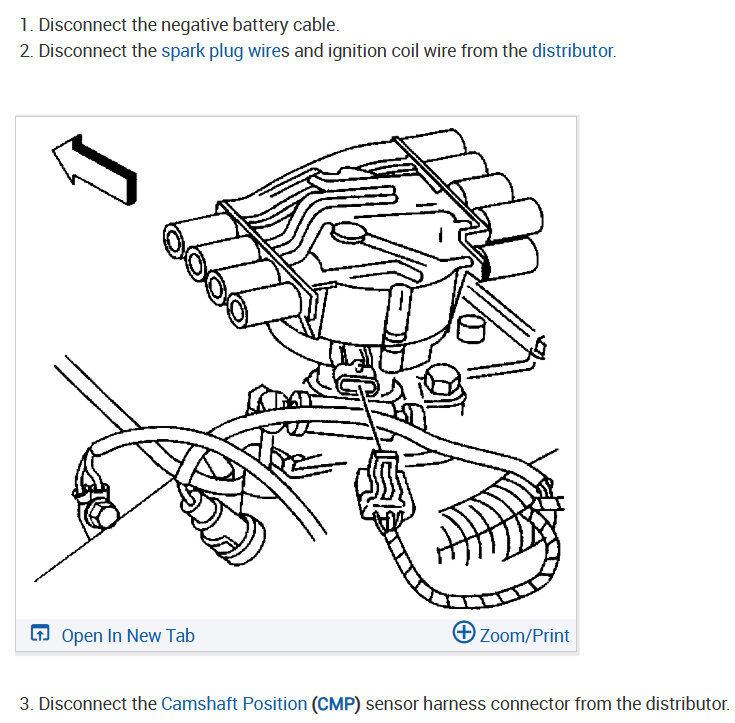 1. Disconnect the negative battery cable.
2. Disconnect the spark plug wires and ignition coil wire from the distributor.

Open In New Tab

Zoom/Print

3. Disconnect the Camshaft Position (CMP) sensor harness connector from the distributor.