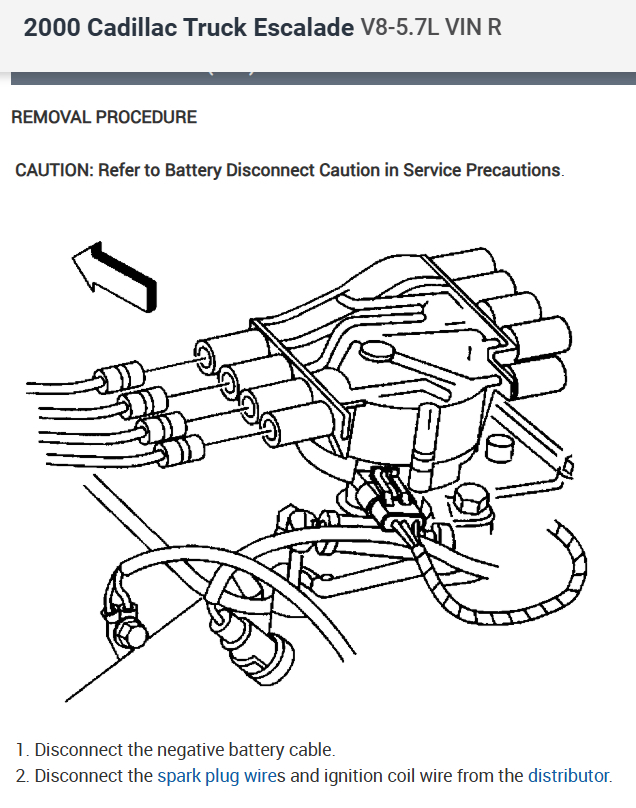 2000 Cadillac Truck Escalade V8-5.7L VIN R

REMOVAL PROCEDURE

CAUTION: Refer to Battery Disconnect Caution in Service Precautions.

1. Disconnect the negative battery cable.
2. Disconnect the spark plug wires and ignition coil wire from the distributor.