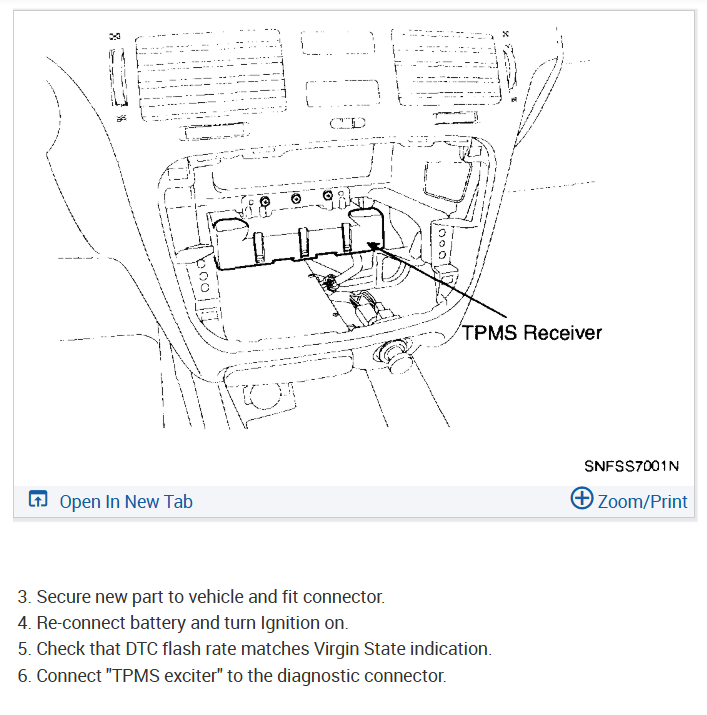 TPMS Receiver

SNFSS7001N

Open In New Tab

Zoom/Print

3. Secure new part to vehicle and fit connector.
4. Re-connect battery and turn Ignition on.
5. Check that DTC flash rate matches Virgin State indication.
6. Connect "TPMS exciter" to the diagnostic connector.