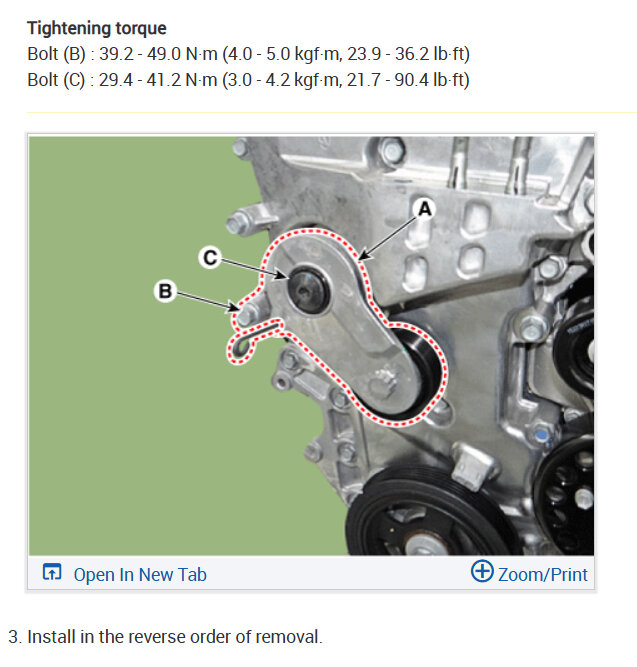 **Tightening torque**
Bolt (B) : 39.2 - 49.0 N·m (4.0 - 5.0 kgf·m, 23.9 - 36.2 lb·ft)
Bolt (C) : 29.4 - 41.2 N·m (3.0 - 4.2 kgf·m, 21.7 - 90.4 lb·ft)

A
C
B

Open In New Tab
Zoom/Print

3. Install in the reverse order of removal.