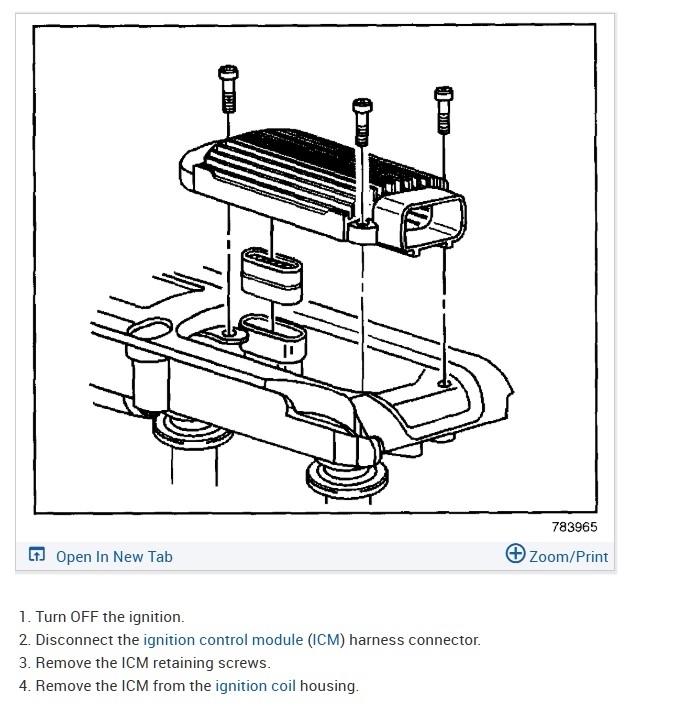 783965

Open In New Tab

Zoom/Print

1. Turn OFF the ignition.
2. Disconnect the ignition control module (ICM) harness connector.
3. Remove the ICM retaining screws.
4. Remove the ICM from the ignition coil housing.