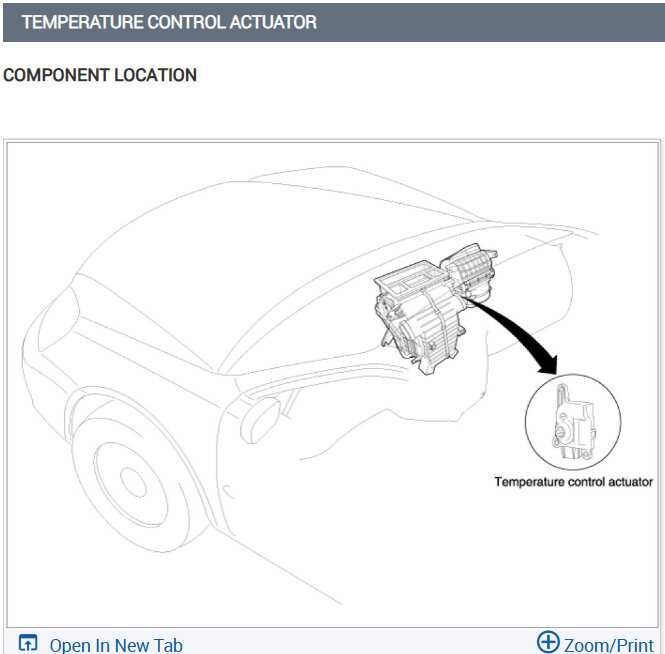 TEMPERATURE CONTROL ACTUATOR

COMPONENT LOCATION

Temperature control actuator

Open In New Tab

Zoom/Print