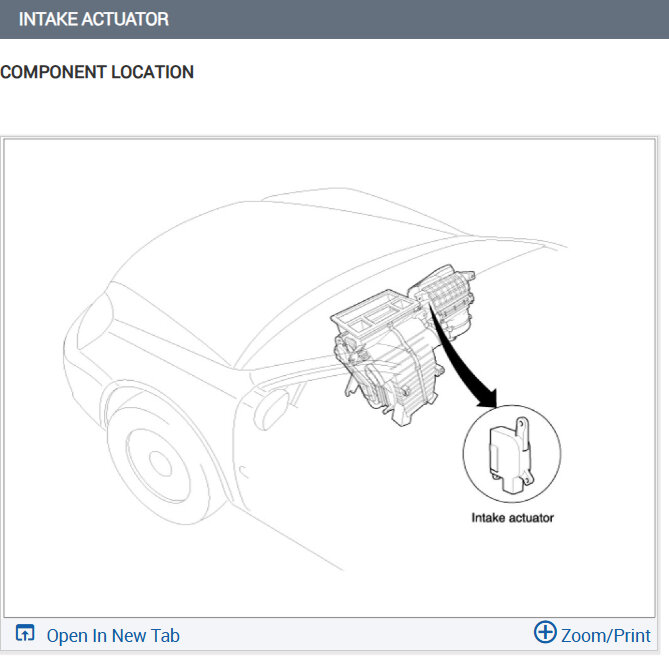 INTAKE ACTUATOR

COMPONENT LOCATION

Intake actuator

Open In New Tab

Zoom/Print