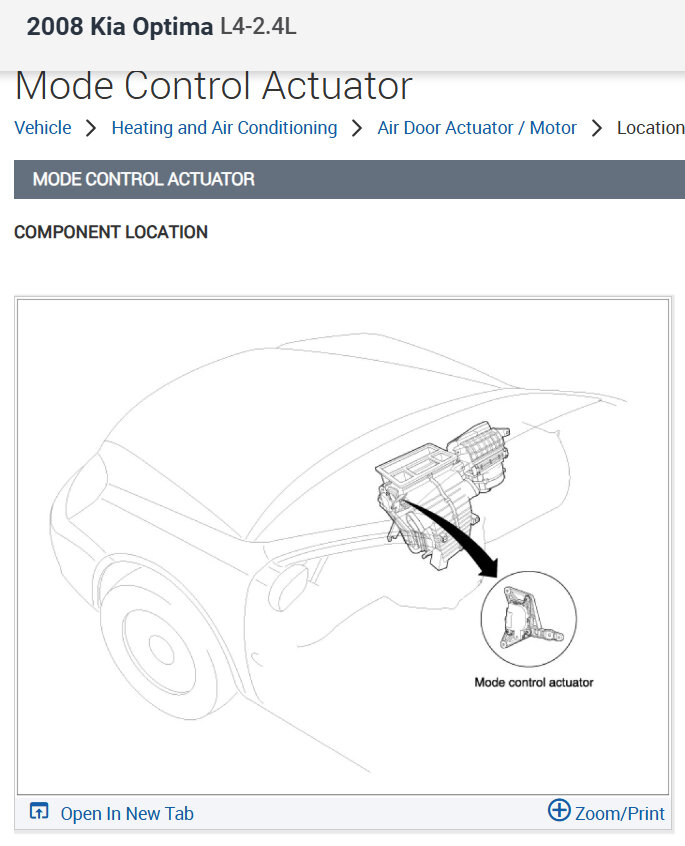 2008 Kia Optima L4-2.4L

Mode Control Actuator

Vehicle > Heating and Air Conditioning > Air Door Actuator / Motor > Location

MODE CONTROL ACTUATOR

COMPONENT LOCATION

Mode control actuator

Open In New Tab

Zoom/Print