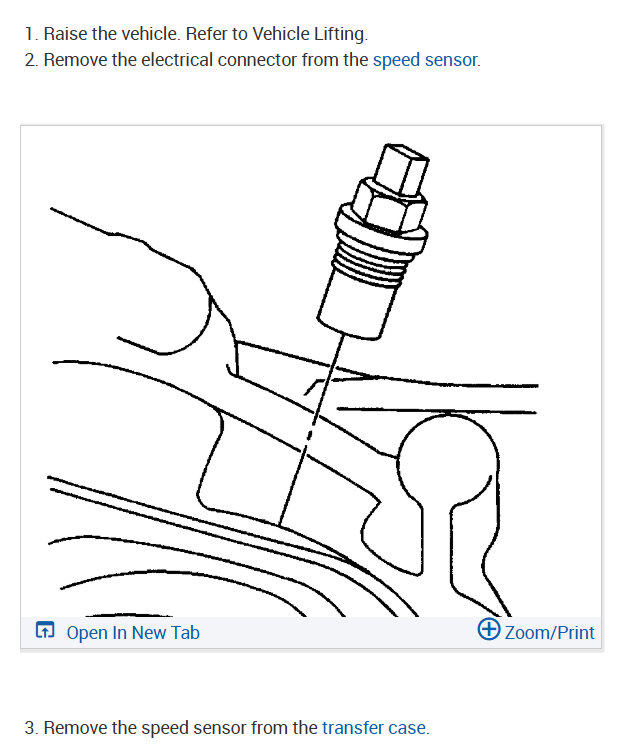 1. Raise the vehicle. Refer to Vehicle Lifting.
2. Remove the electrical connector from the speed sensor.

Open In New Tab

Zoom/Print

3. Remove the speed sensor from the transfer case.