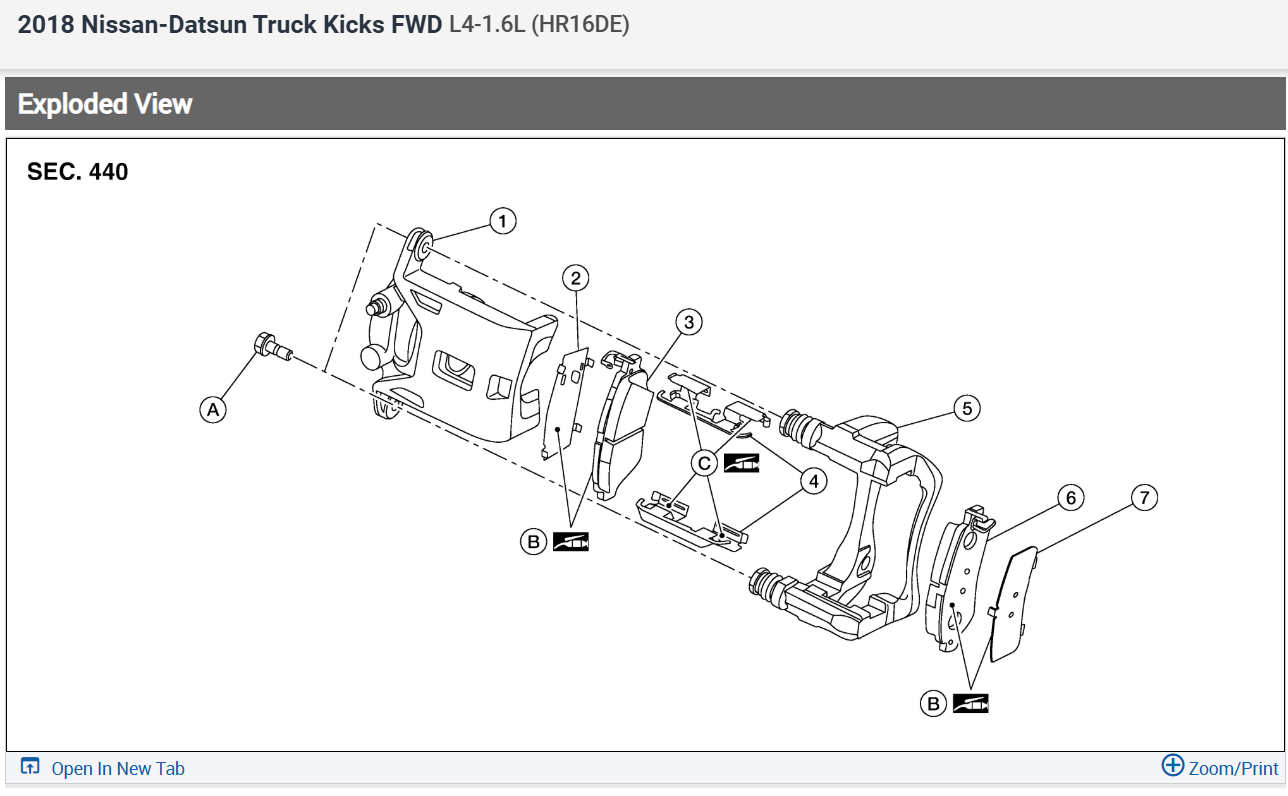 2018 Nissan-Datsun Truck Kicks FWD L4-1.6L (HR16DE)

Exploded View

SEC. 440

1
2
3
A
5
C
4
B
6
7
B

Open In New Tab

Zoom/Print