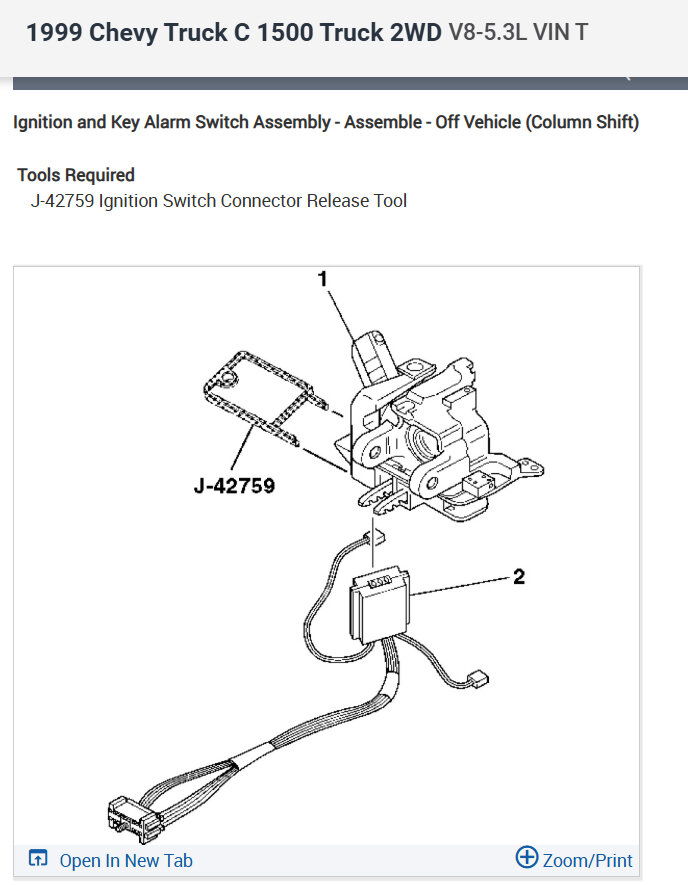 1999 Chevy Truck C 1500 Truck 2WD V8-5.3L VIN T

Ignition and Key Alarm Switch Assembly - Assemble - Off Vehicle (Column Shift)

Tools Required
J-42759 Ignition Switch Connector Release Tool

1

J-42759

2

Open In New Tab

Zoom/Print