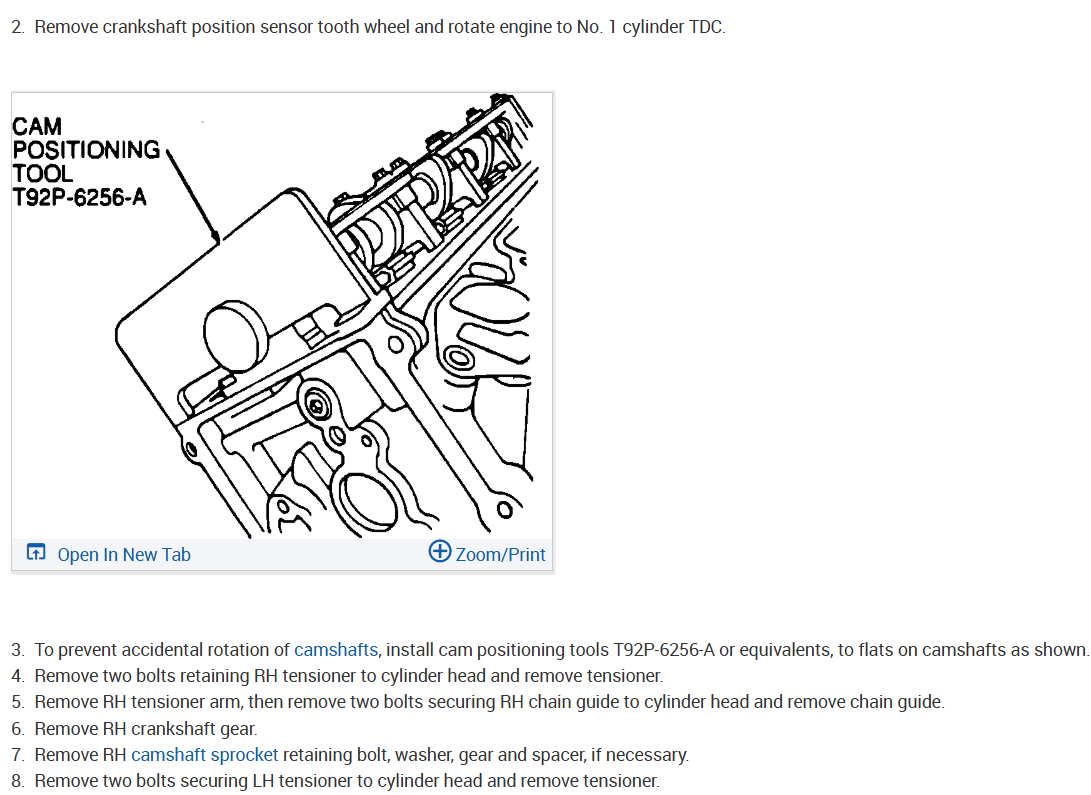 2. Remove crankshaft position sensor tooth wheel and rotate engine to No. 1 cylinder TDC.

CAM POSITIONING TOOL T92P-6256-A

Open In New Tab
Zoom/Print

3. To prevent accidental rotation of camshafts, install cam positioning tools T92P-6256-A or equivalents, to flats on camshafts as shown.
4. Remove two bolts retaining RH tensioner to cylinder head and remove tensioner.
5. Remove RH tensioner arm, then remove two bolts securing RH chain guide to cylinder head and remove chain guide.
6. Remove RH crankshaft gear.
7. Remove RH camshaft sprocket retaining bolt, washer, gear and spacer, if necessary.
8. Remove two bolts securing LH tensioner to cylinder head and remove tensioner.