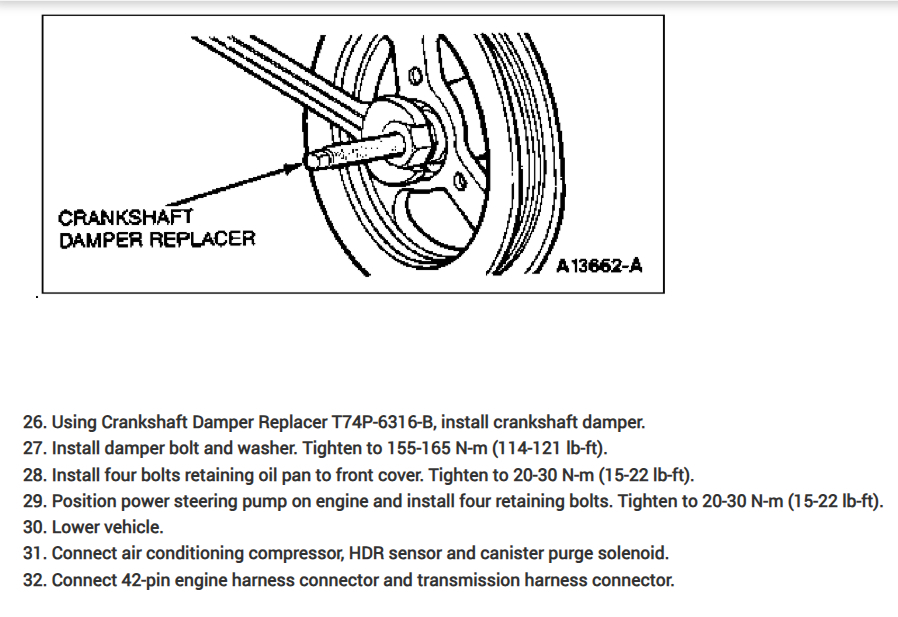 CRANKSHAFT DAMPER REPLACER

A13662-A

26. Using Crankshaft Damper Replacer T74P-6316-B, install crankshaft damper.
27. Install damper bolt and washer. Tighten to 155-165 N-m (114-121 lb-ft).
28. Install four bolts retaining oil pan to front cover. Tighten to 20-30 N-m (15-22 lb-ft).
29. Position power steering pump on engine and install four retaining bolts. Tighten to 20-30 N-m (15-22 lb-ft).
30. Lower vehicle.
31. Connect air conditioning compressor, HDR sensor and canister purge solenoid.
32. Connect 42-pin engine harness connector and transmission harness connector.