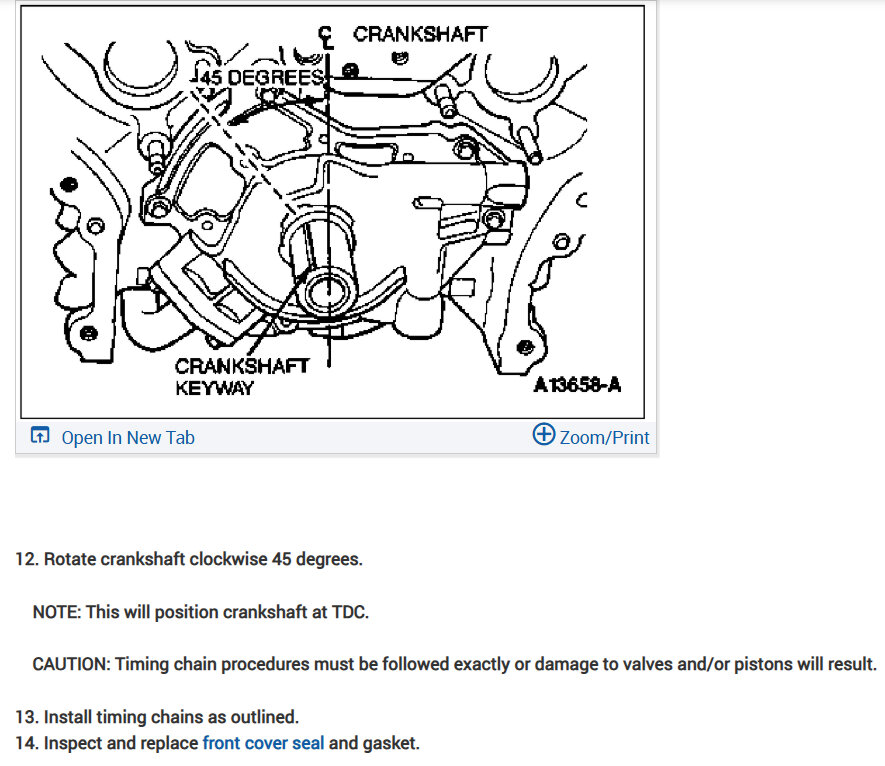 ℄ CRANKSHAFT
45 DEGREES
CRANKSHAFT KEYWAY
A13658-A

Open In New Tab
Zoom/Print

12. Rotate crankshaft clockwise 45 degrees.

NOTE: This will position crankshaft at TDC.

CAUTION: Timing chain procedures must be followed exactly or damage to valves and/or pistons will result.

13. Install timing chains as outlined.
14. Inspect and replace front cover seal and gasket.