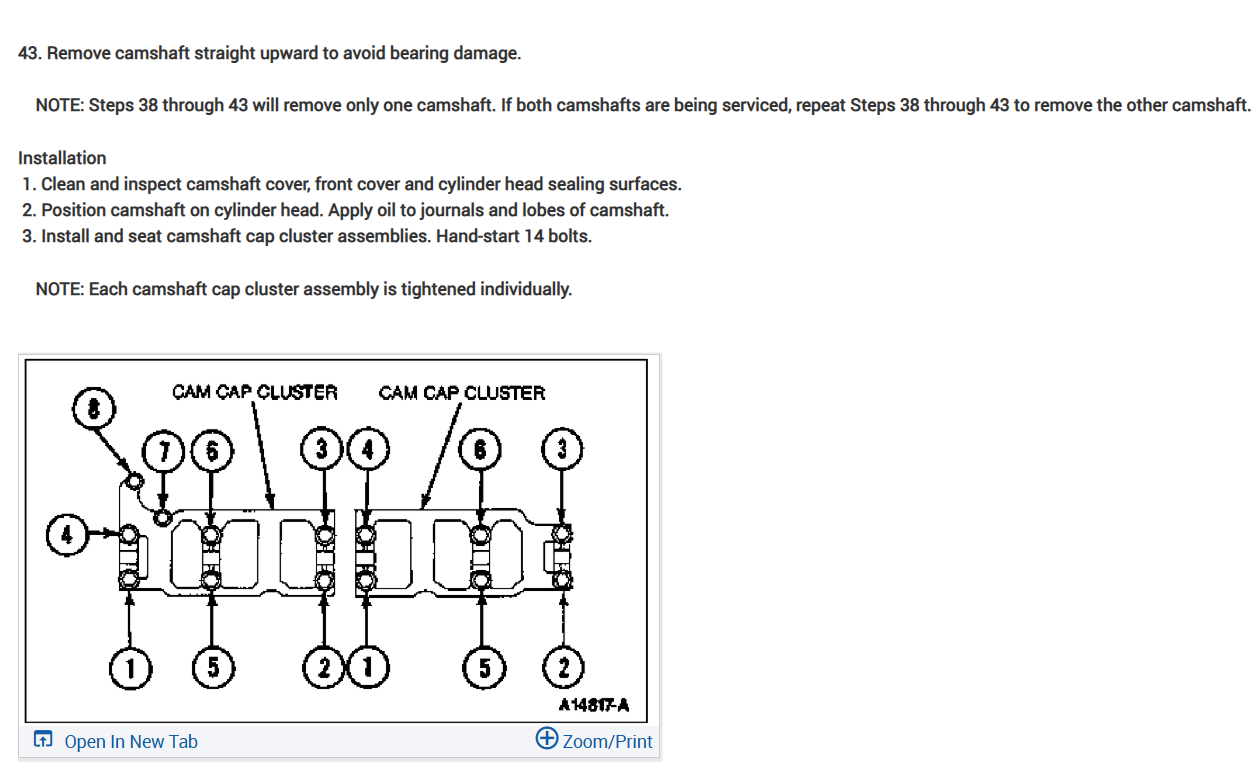 43. Remove camshaft straight upward to avoid bearing damage.

NOTE: Steps 38 through 43 will remove only one camshaft. If both camshafts are being serviced, repeat Steps 38 through 43 to remove the other camshaft.

Installation
1. Clean and inspect camshaft cover, front cover and cylinder head sealing surfaces.
2. Position camshaft on cylinder head. Apply oil to journals and lobes of camshaft.
3. Install and seat camshaft cap cluster assemblies. Hand-start 14 bolts.

NOTE: Each camshaft cap cluster assembly is tightened individually.

CAM CAP CLUSTER
CAM CAP CLUSTER
8
7
6
3
4
6
3
4
1
5
2
1
5
2
A14817-A

Open In New Tab
Zoom/Print