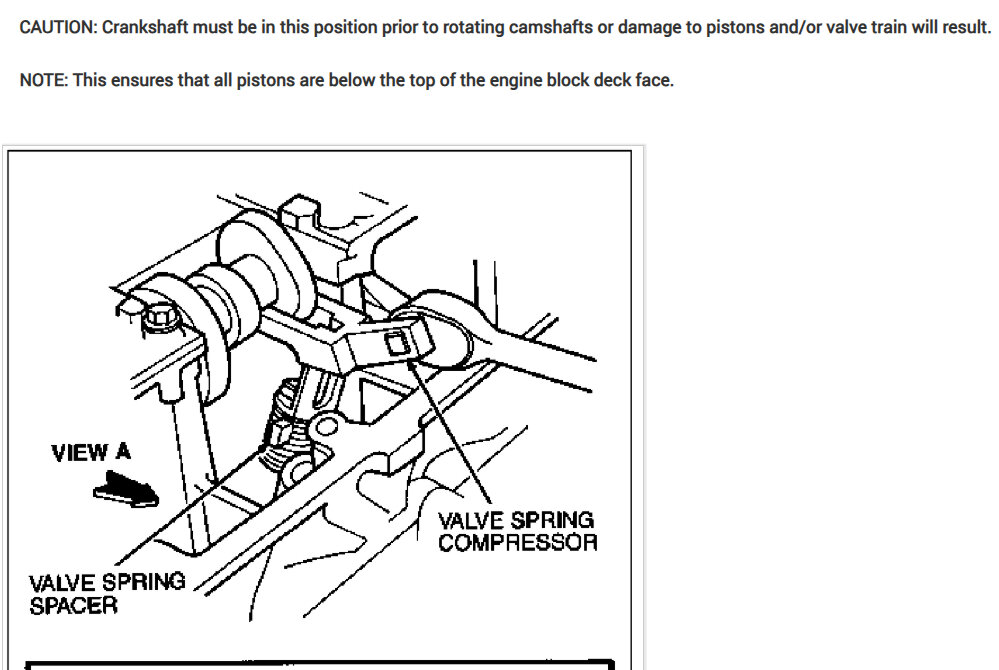 CAUTION: Crankshaft must be in this position prior to rotating camshafts or damage to pistons and/or valve train will result.

NOTE: This ensures that all pistons are below the top of the engine block deck face.

VIEW A

VALVE SPRING COMPRESSOR

VALVE SPRING SPACER