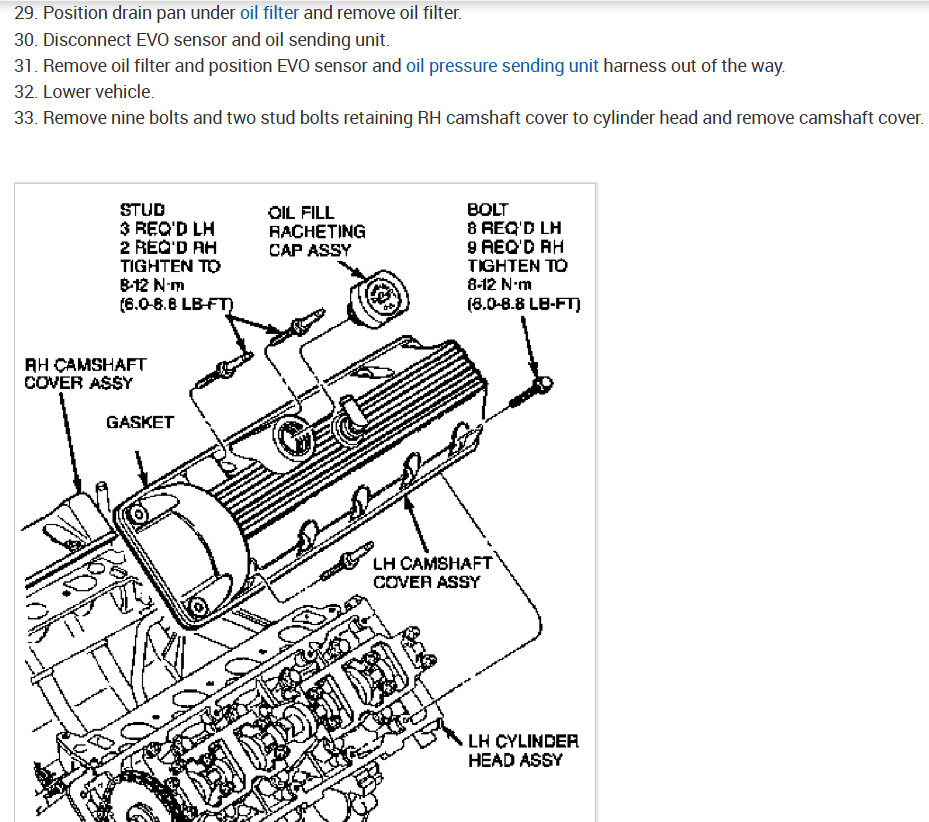 29. Position drain pan under oil filter and remove oil filter.
30. Disconnect EVO sensor and oil sending unit.
31. Remove oil filter and position EVO sensor and oil pressure sending unit harness out of the way.
32. Lower vehicle.
33. Remove nine bolts and two stud bolts retaining RH camshaft cover to cylinder head and remove camshaft cover.

STUD
3 REQ'D LH
2 REQ'D RH
TIGHTEN TO
8-12 N·m
(6.0-8.8 LB-FT)

OIL FILL
RACHETING
CAP ASSY

BOLT
8 REQ'D LH
9 REQ'D RH
TIGHTEN TO
8-12 N·m
(6.0-8.8 LB-FT)

RH CAMSHAFT
COVER ASSY

GASKET

LH CAMSHAFT
COVER ASSY

LH CYLINDER
HEAD ASSY