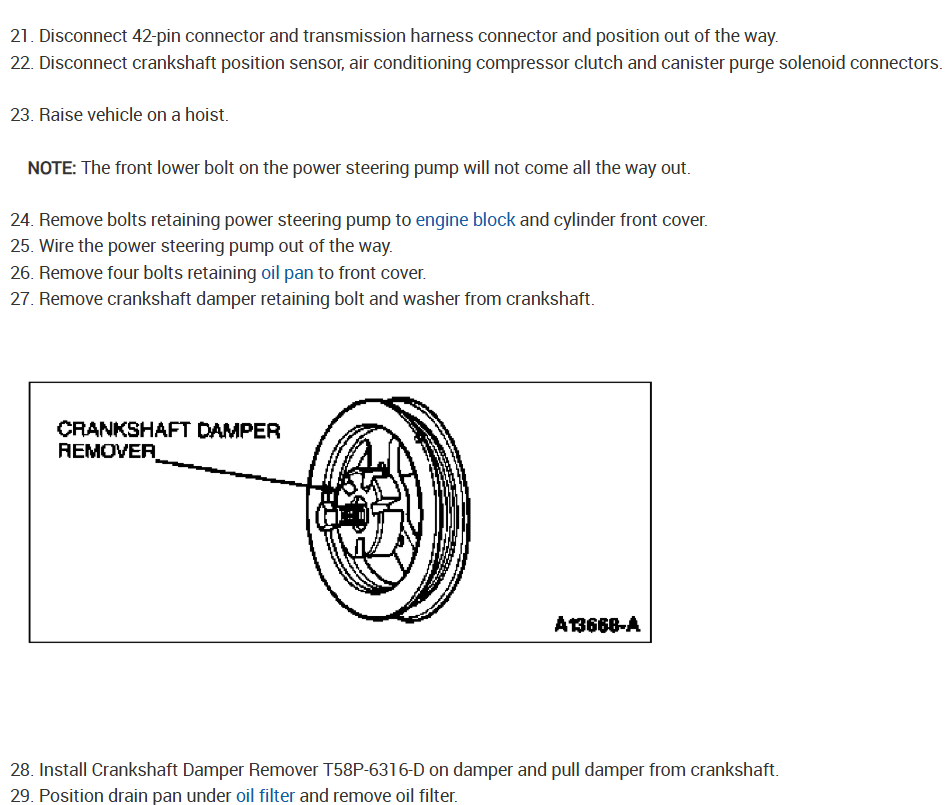 21. Disconnect 42-pin connector and transmission harness connector and position out of the way.
22. Disconnect crankshaft position sensor, air conditioning compressor clutch and canister purge solenoid connectors.

23. Raise vehicle on a hoist.

NOTE: The front lower bolt on the power steering pump will not come all the way out.

24. Remove bolts retaining power steering pump to engine block and cylinder front cover.
25. Wire the power steering pump out of the way.
26. Remove four bolts retaining oil pan to front cover.
27. Remove crankshaft damper retaining bolt and washer from crankshaft.

CRANKSHAFT DAMPER REMOVER

A13668-A

28. Install Crankshaft Damper Remover T58P-6316-D on damper and pull damper from crankshaft.
29. Position drain pan under oil filter and remove oil filter.