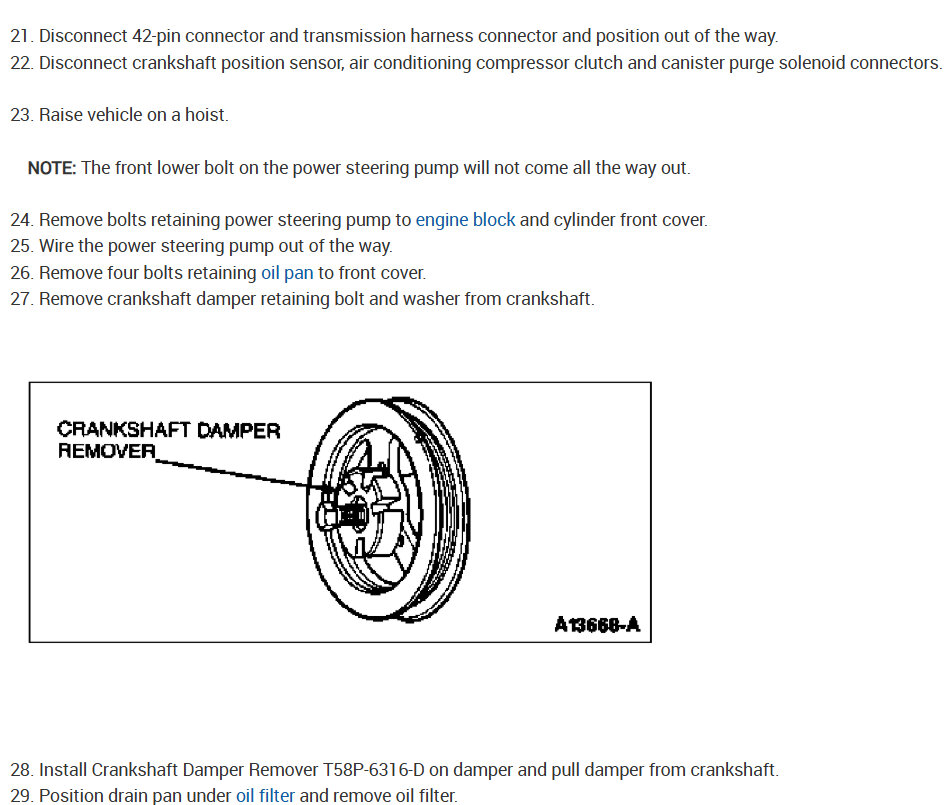 21. Disconnect 42-pin connector and transmission harness connector and position out of the way.
22. Disconnect crankshaft position sensor, air conditioning compressor clutch and canister purge solenoid connectors.

23. Raise vehicle on a hoist.

NOTE: The front lower bolt on the power steering pump will not come all the way out.

24. Remove bolts retaining power steering pump to engine block and cylinder front cover.
25. Wire the power steering pump out of the way.
26. Remove four bolts retaining oil pan to front cover.
27. Remove crankshaft damper retaining bolt and washer from crankshaft.

CRANKSHAFT DAMPER REMOVER

A13668-A

28. Install Crankshaft Damper Remover T58P-6316-D on damper and pull damper from crankshaft.
29. Position drain pan under oil filter and remove oil filter.