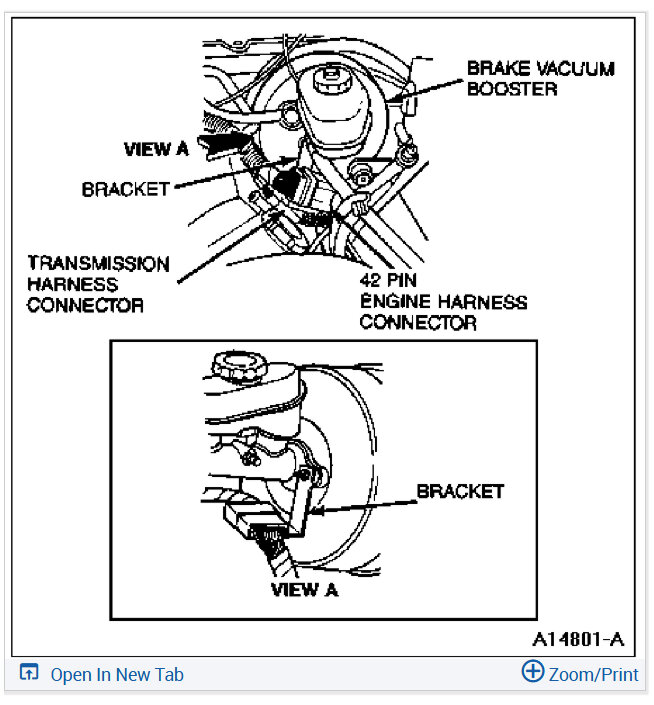 BRAKE VACUUM BOOSTER

VIEW A

BRACKET

TRANSMISSION HARNESS CONNECTOR

42 PIN ENGINE HARNESS CONNECTOR

BRACKET

VIEW A

A14801-A

Open In New Tab

Zoom/Print