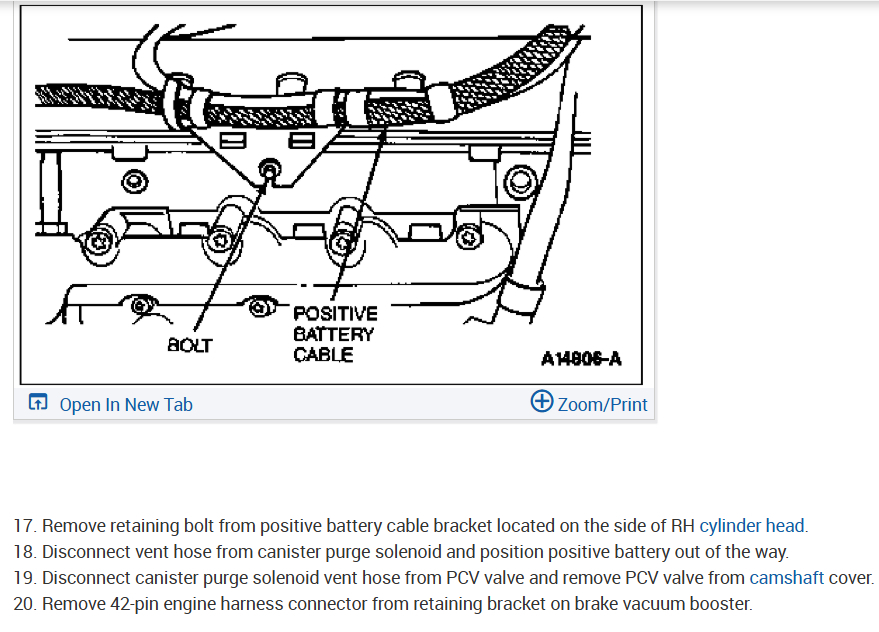 BOLT

POSITIVE BATTERY CABLE

A14806-A

Open In New Tab

Zoom/Print

17. Remove retaining bolt from positive battery cable bracket located on the side of RH cylinder head.
18. Disconnect vent hose from canister purge solenoid and position positive battery out of the way.
19. Disconnect canister purge solenoid vent hose from PCV valve and remove PCV valve from camshaft cover.
20. Remove 42-pin engine harness connector from retaining bracket on brake vacuum booster.