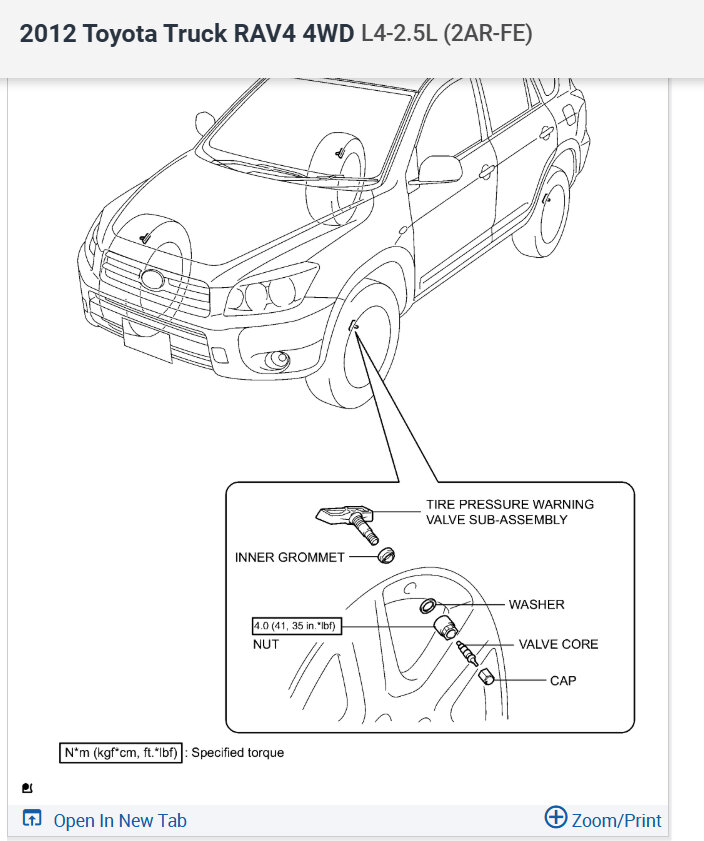 2012 Toyota Truck RAV4 4WD L4-2.5L (2AR-FE)

TIRE PRESSURE WARNING VALVE SUB-ASSEMBLY

INNER GROMMET

WASHER

4.0 (41, 35 in.*lbf)

NUT

VALVE CORE

CAP

N*m (kgf*cm, ft.*lbf) : Specified torque

Open In New Tab

Zoom/Print