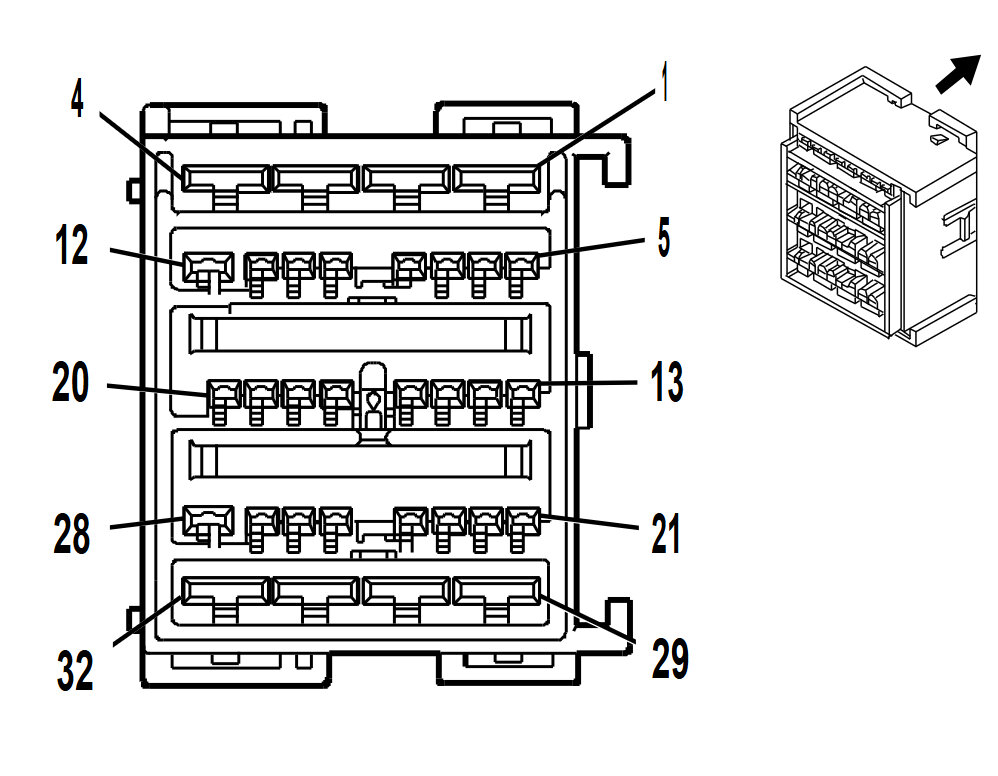 4
1
12
5
20
13
28
21
32
29