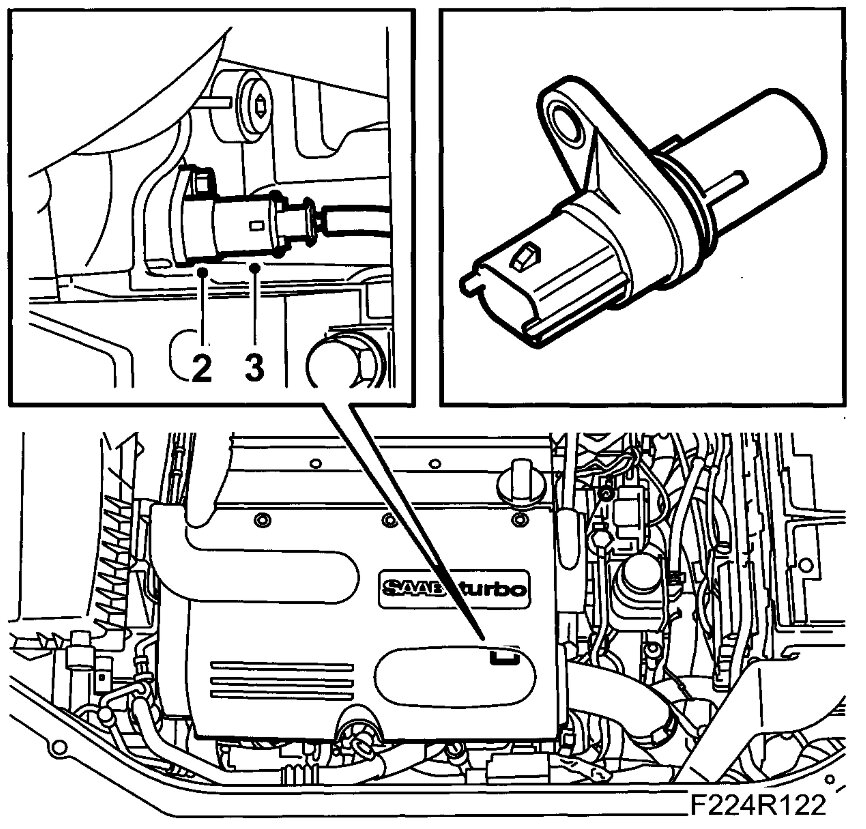 2
3
SAAB turbo
F224R122