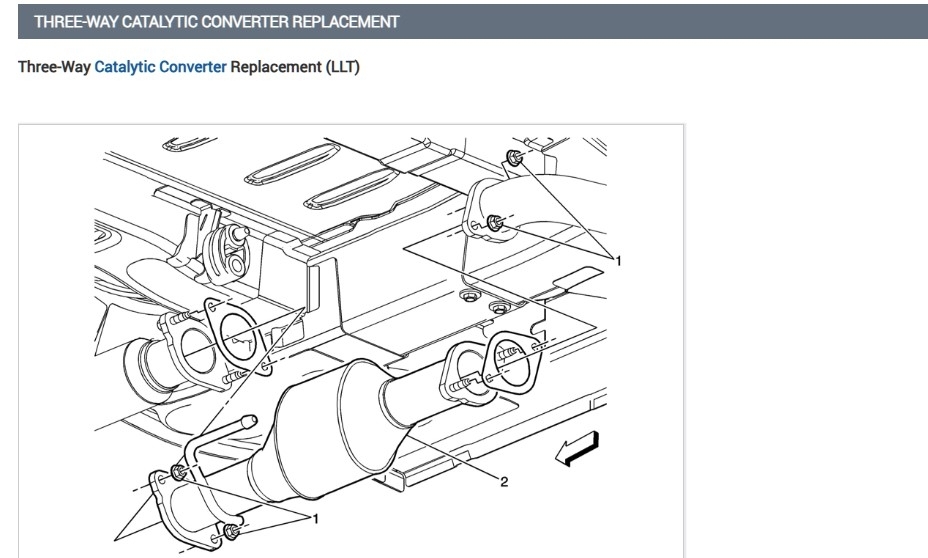 THREE-WAY CATALYTIC CONVERTER REPLACEMENT

Three-Way Catalytic Converter Replacement (LLT)

1

2

1