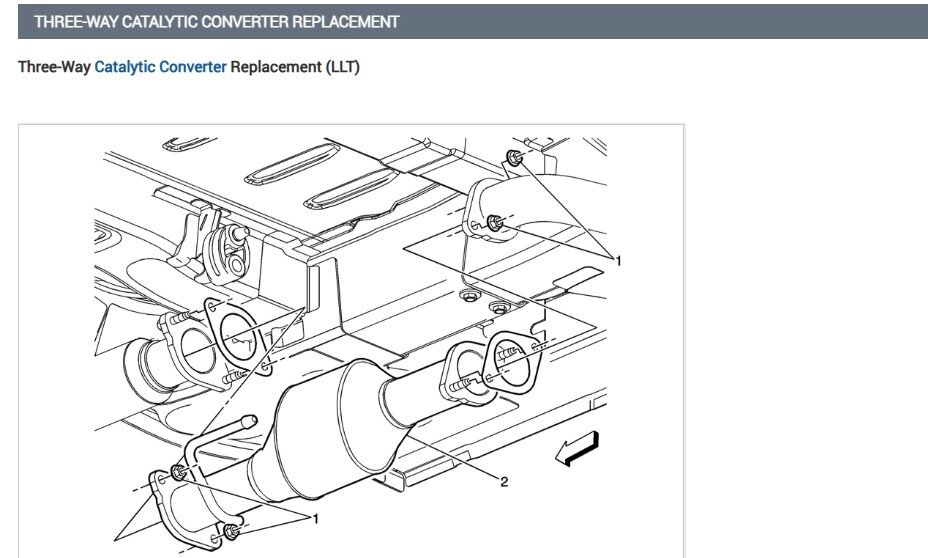 THREE-WAY CATALYTIC CONVERTER REPLACEMENT

Three-Way Catalytic Converter Replacement (LLT)

1

2

1