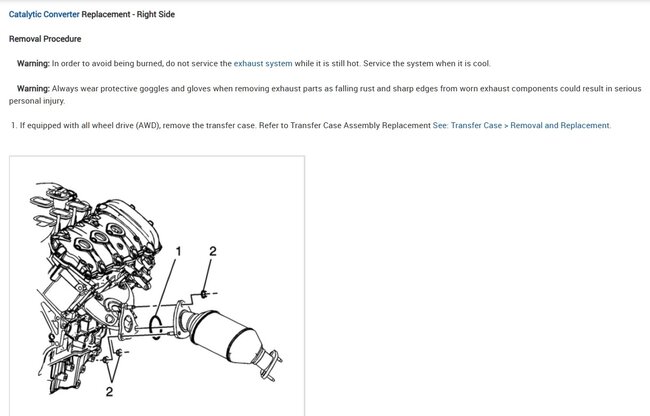 Catalytic Converter Replacement - Right Side

Removal Procedure

Warning: In order to avoid being burned, do not service the exhaust system while it is still hot. Service the system when it is cool.

Warning: Always wear protective goggles and gloves when removing exhaust parts as falling rust and sharp edges from worn exhaust components could result in serious personal injury.

1. If equipped with all wheel drive (AWD), remove the transfer case. Refer to Transfer Case Assembly Replacement See: Transfer Case > Removal and Replacement.

1
2
2