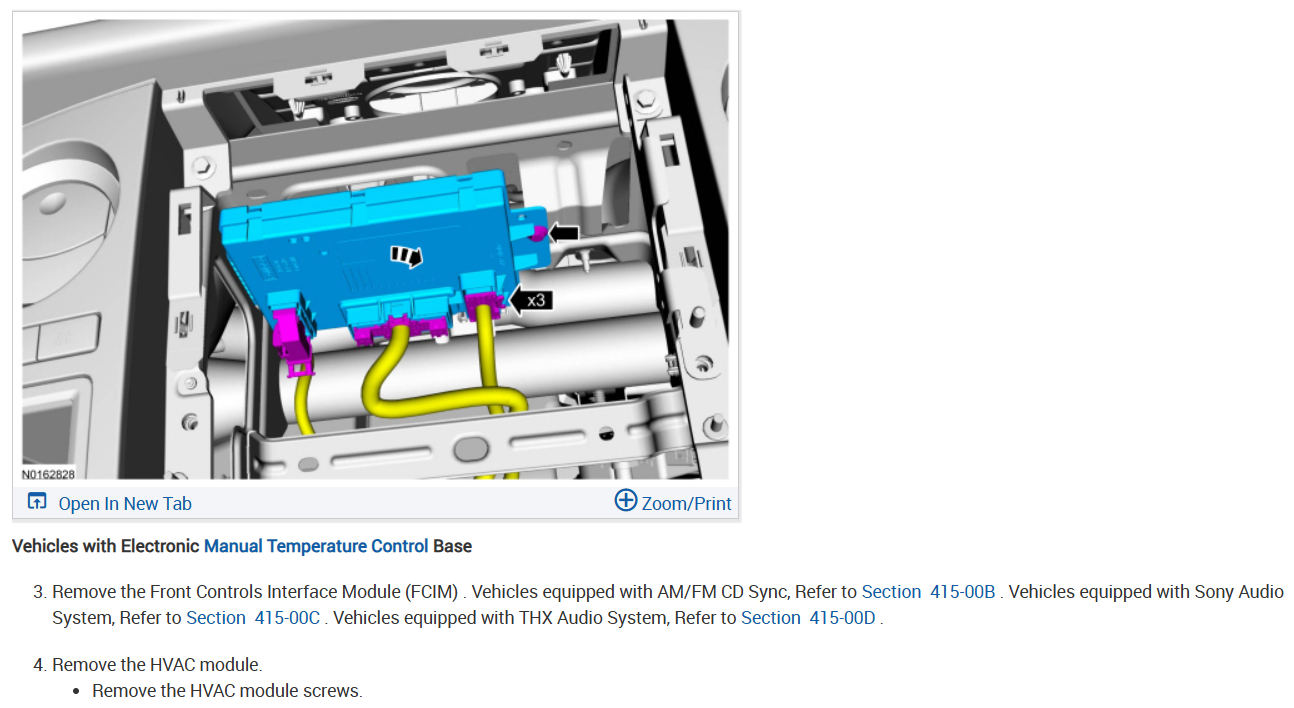 x3

N0162828

Open In New Tab

Zoom/Print

Vehicles with Electronic Manual Temperature Control Base

3. Remove the Front Controls Interface Module (FCIM) . Vehicles equipped with AM/FM CD Sync, Refer to Section 415-00B . Vehicles equipped with Sony Audio System, Refer to Section 415-00C . Vehicles equipped with THX Audio System, Refer to Section 415-00D .

4. Remove the HVAC module.
• Remove the HVAC module screws.