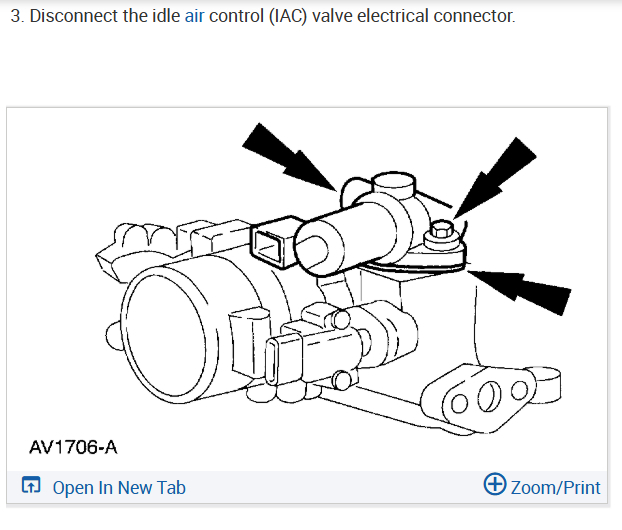 3. Disconnect the idle air control (IAC) valve electrical connector.

AV1706-A

Open In New Tab

Zoom/Print