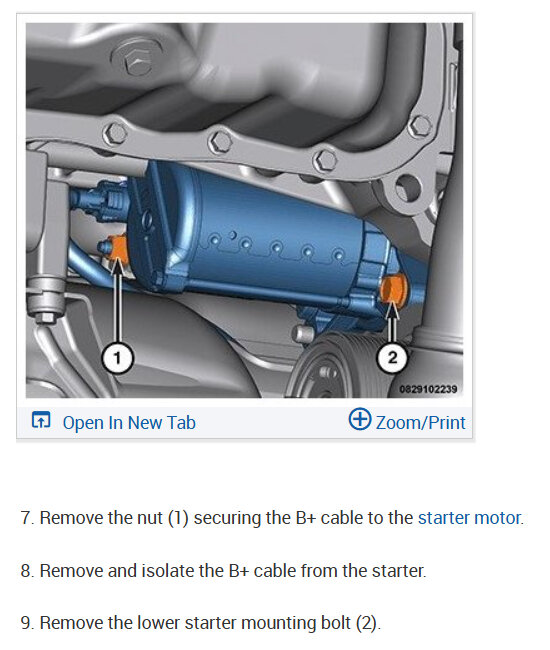 1

2

0829102239

Open In New Tab

Zoom/Print

7. Remove the nut (1) securing the B+ cable to the starter motor.

8. Remove and isolate the B+ cable from the starter.

9. Remove the lower starter mounting bolt (2).