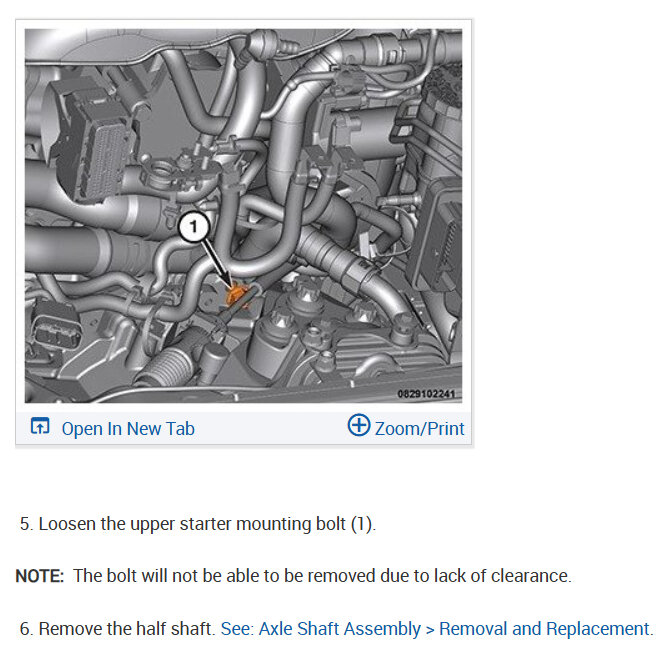 1

0829102241

Open In New Tab

Zoom/Print

5. Loosen the upper starter mounting bolt (1).

NOTE: The bolt will not be able to be removed due to lack of clearance.

6. Remove the half shaft. See: Axle Shaft Assembly > Removal and Replacement.