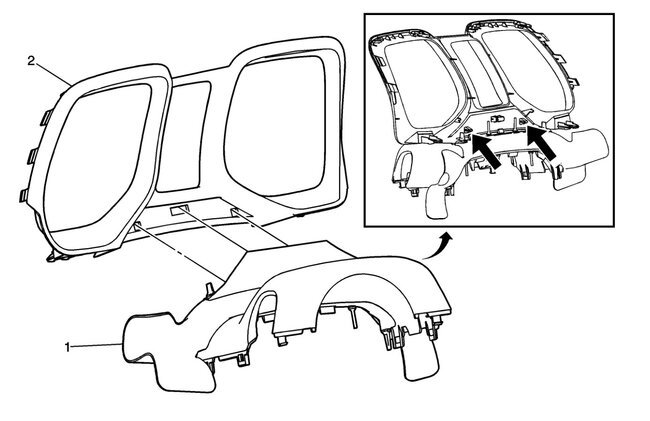 2

1