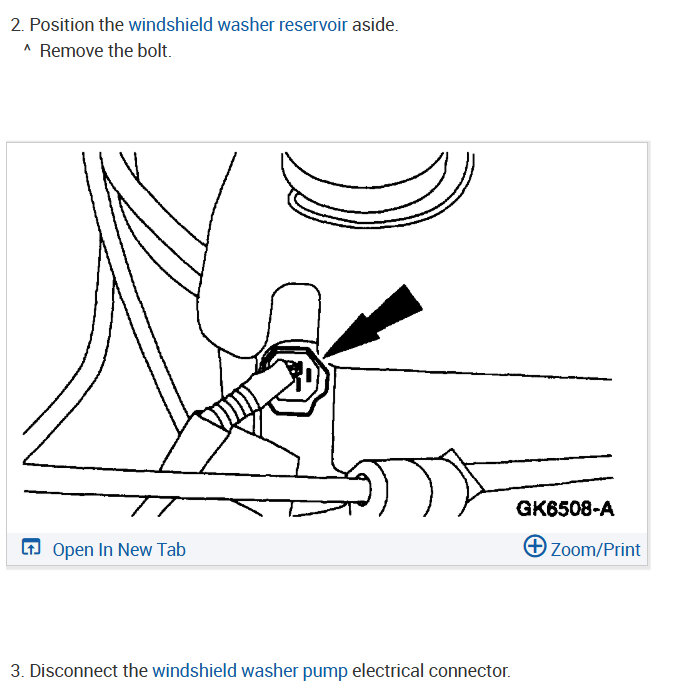 2. Position the windshield washer reservoir aside.
^ Remove the bolt.

GK6508-A

Open In New Tab

Zoom/Print

3. Disconnect the windshield washer pump electrical connector.