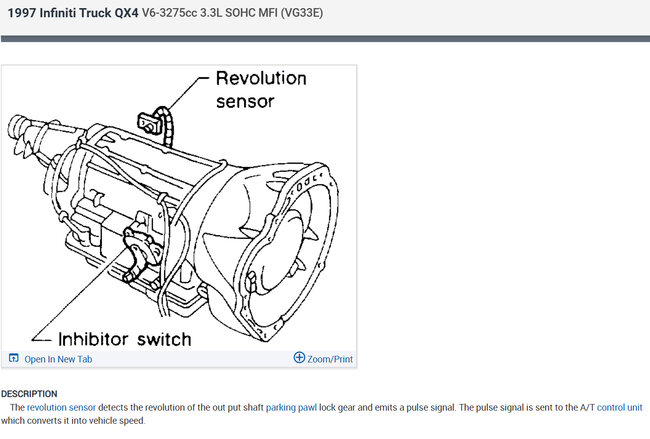 1997 Infiniti Truck QX4 V6-3275cc 3.3L SOHC MFI (VG33E)

Revolution sensor

Inhibitor switch

Open In New Tab

Zoom/Print

DESCRIPTION

The revolution sensor detects the revolution of the out put shaft parking pawl lock gear and emits a pulse signal. The pulse signal is sent to the A/T control unit which converts it into vehicle speed.