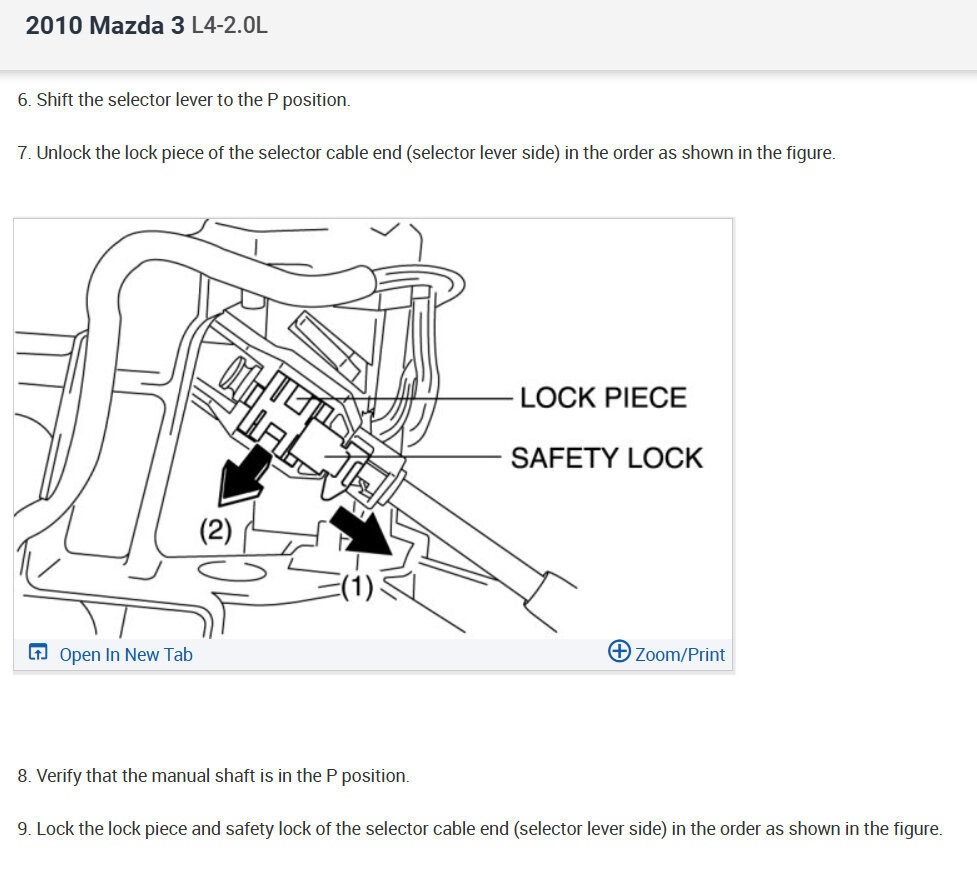 2010 Mazda 3 L4-2.0L

6. Shift the selector lever to the P position.

7. Unlock the lock piece of the selector cable end (selector lever side) in the order as shown in the figure.

LOCK PIECE
SAFETY LOCK
(2)
(1)

Open In New Tab
Zoom/Print

8. Verify that the manual shaft is in the P position.

9. Lock the lock piece and safety lock of the selector cable end (selector lever side) in the order as shown in the figure.