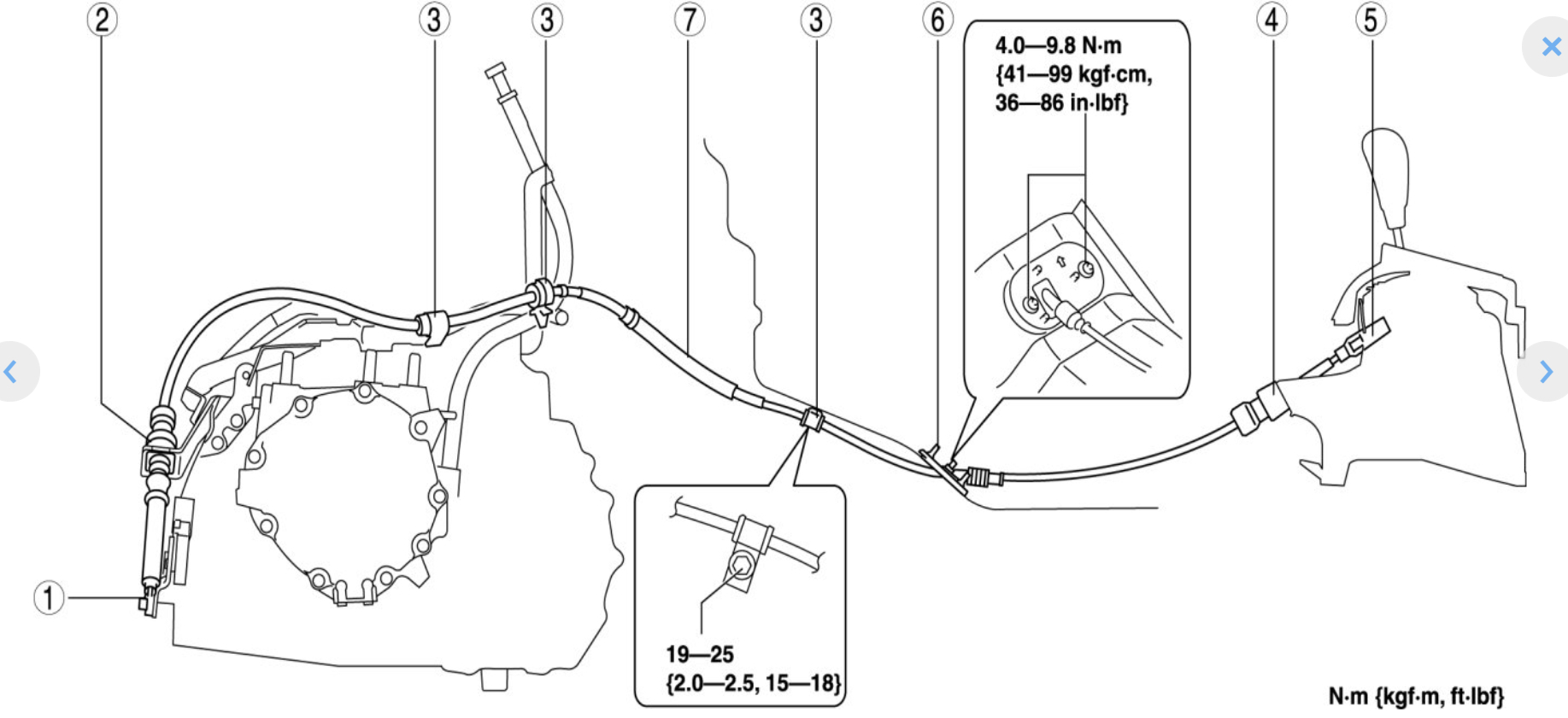 2
3
3
7
3
6
4
5
4.0—9.8 N·m {41—99 kgf·cm, 36—86 in·lbf}
1
19—25 {2.0—2.5, 15—18}
N·m {kgf·m, ft·lbf}