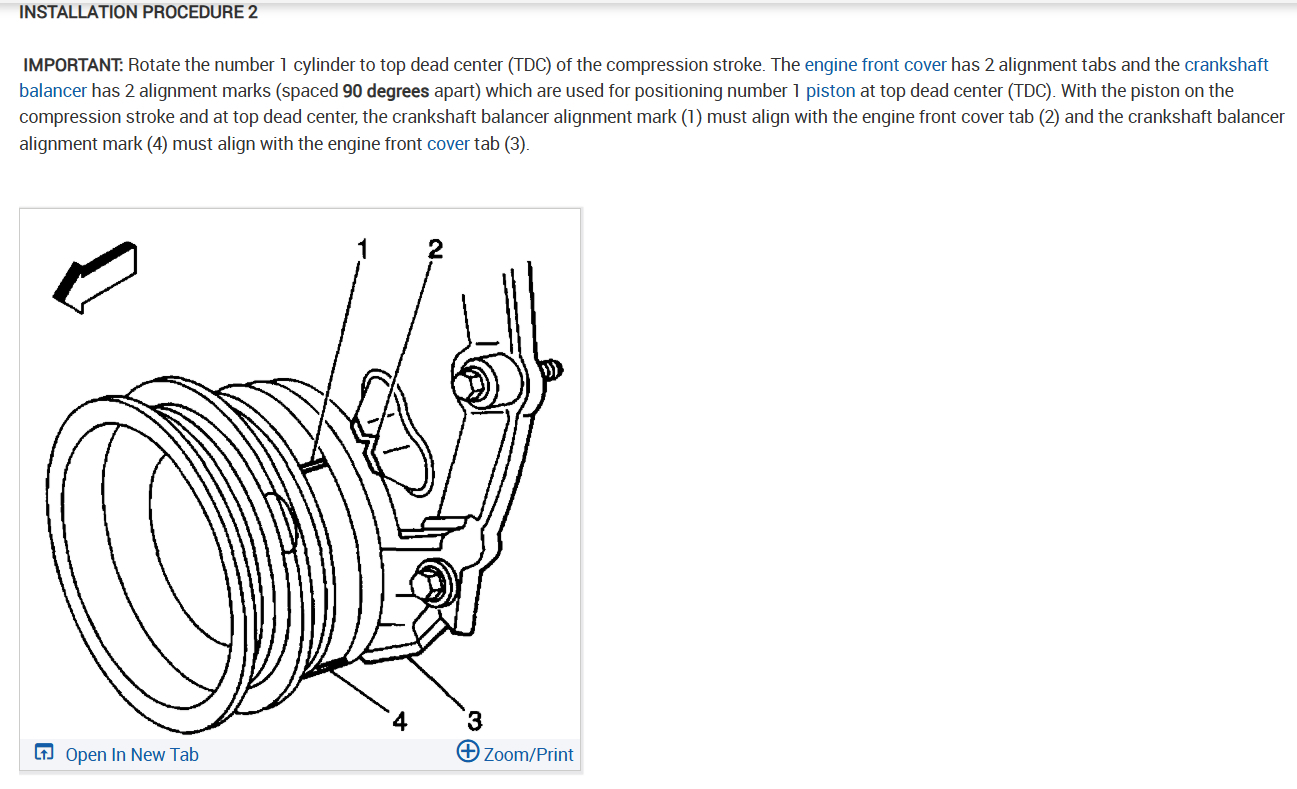 INSTALLATION PROCEDURE 2

IMPORTANT: Rotate the number 1 cylinder to top dead center (TDC) of the compression stroke. The engine front cover has 2 alignment tabs and the crankshaft balancer has 2 alignment marks (spaced 90 degrees apart) which are used for positioning number 1 piston at top dead center (TDC). With the piston on the compression stroke and at top dead center, the crankshaft balancer alignment mark (1) must align with the engine front cover tab (2) and the crankshaft balancer alignment mark (4) must align with the engine front cover tab (3).

1
2
4
3

Open In New Tab
Zoom/Print