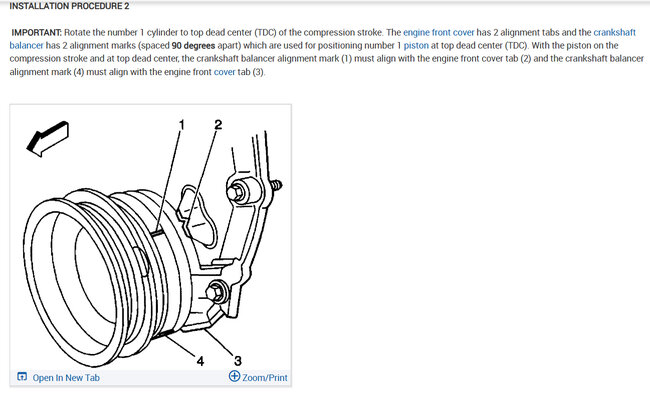 INSTALLATION PROCEDURE 2

IMPORTANT: Rotate the number 1 cylinder to top dead center (TDC) of the compression stroke. The engine front cover has 2 alignment tabs and the crankshaft balancer has 2 alignment marks (spaced 90 degrees apart) which are used for positioning number 1 piston at top dead center (TDC). With the piston on the compression stroke and at top dead center, the crankshaft balancer alignment mark (1) must align with the engine front cover tab (2) and the crankshaft balancer alignment mark (4) must align with the engine front cover tab (3).

1
2
4
3

Open In New Tab
Zoom/Print