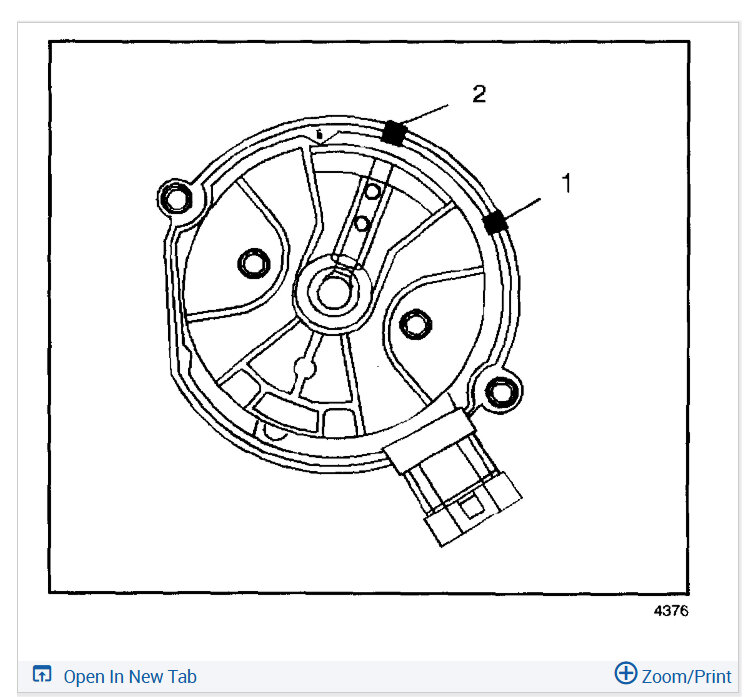 2

1

4376

Open In New Tab

Zoom/Print