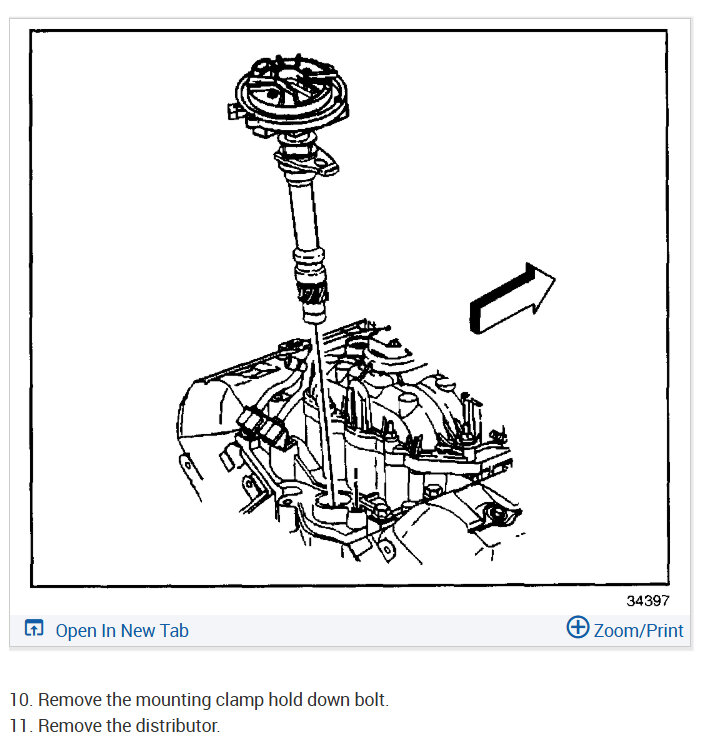 34397

Open In New Tab

Zoom/Print

10. Remove the mounting clamp hold down bolt.
11. Remove the distributor.