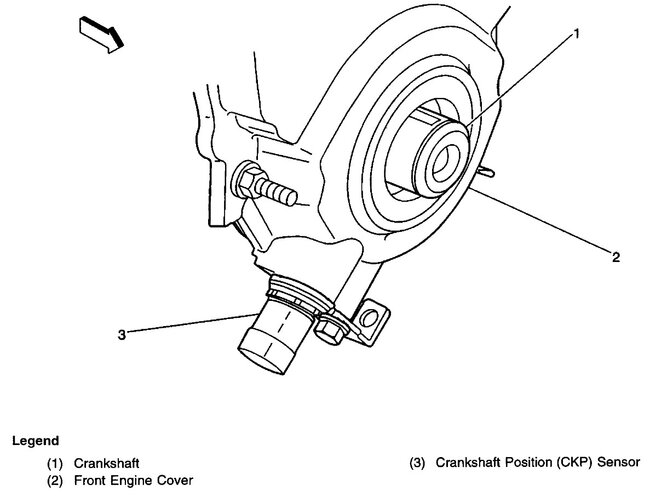 1

2

3

Legend

(1) Crankshaft
(2) Front Engine Cover

(3) Crankshaft Position (CKP) Sensor