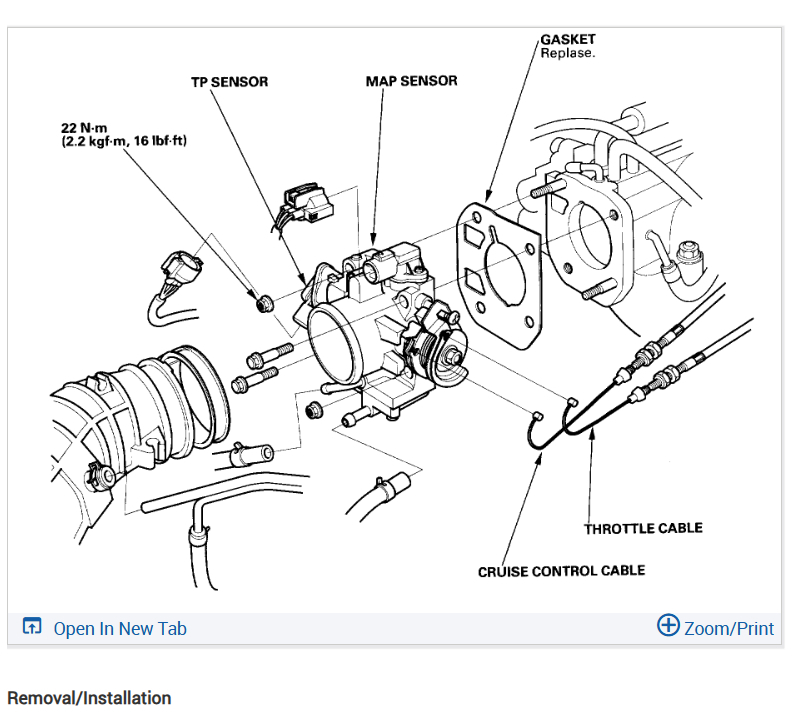 GASKET
Replase.

TP SENSOR

MAP SENSOR

22 N·m
(2.2 kgf·m, 16 lbf·ft)

THROTTLE CABLE

CRUISE CONTROL CABLE

Open In New Tab

Zoom/Print

Removal/Installation