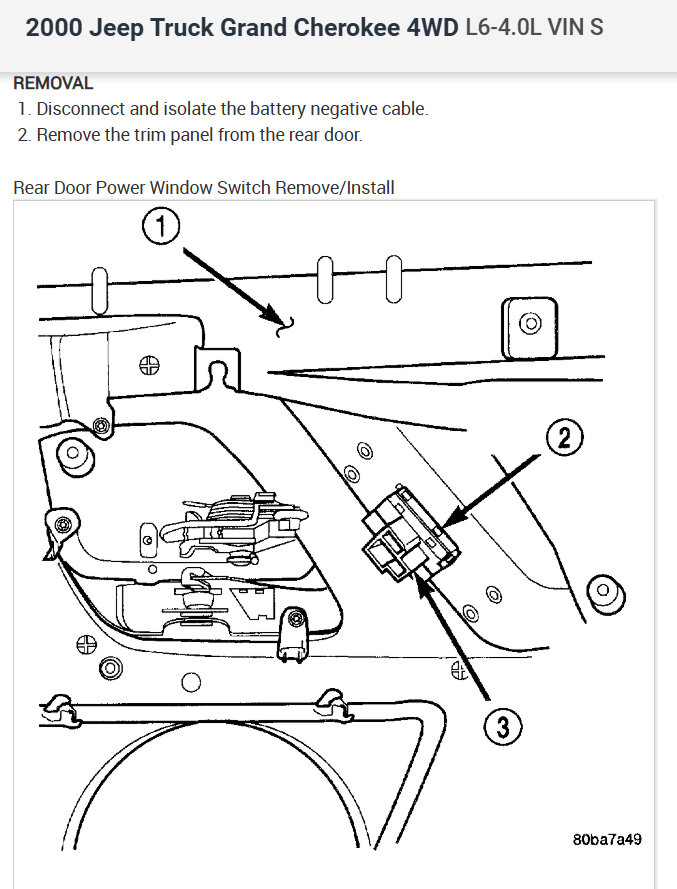 2000 Jeep Truck Grand Cherokee 4WD L6-4.0L VIN S

REMOVAL

1. Disconnect and isolate the battery negative cable.
2. Remove the trim panel from the rear door.

Rear Door Power Window Switch Remove/Install

1

2

3

80ba7a49