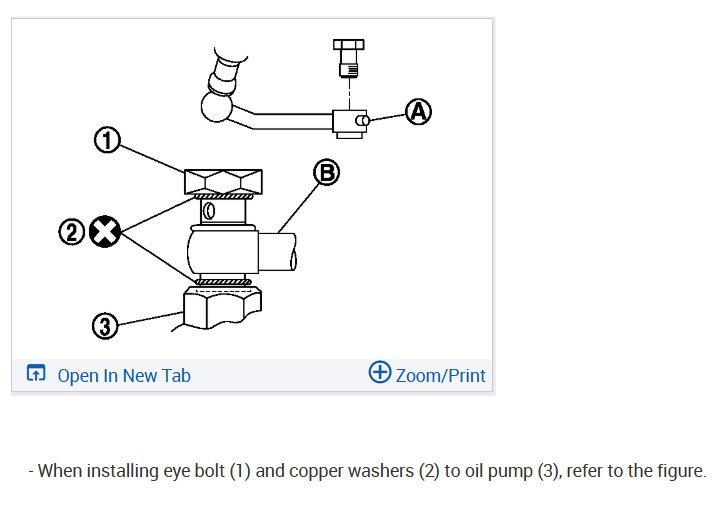 A

1

B

2

3

Open In New Tab

Zoom/Print

- When installing eye bolt (1) and copper washers (2) to oil pump (3), refer to the figure.